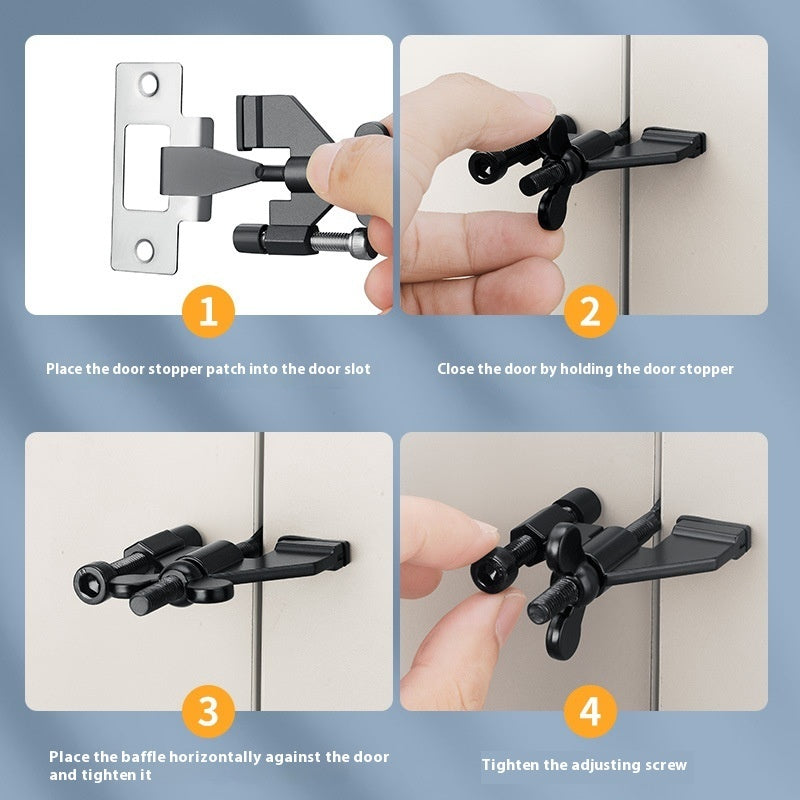 1

Place the door stopper patch into the door slot

2

Close the door by holding the door stopper

3

Place the baffle horizontally against the door and tighten it

4

Tighten the adjusting screw